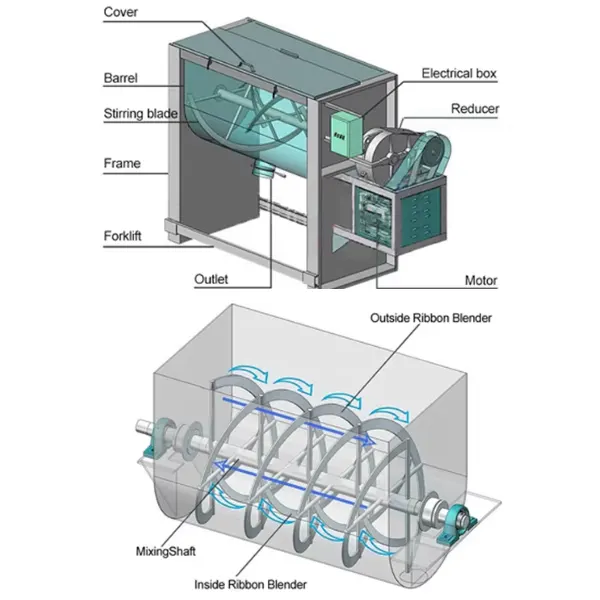 Cover
Barrel
Stirring blade
Frame
Forklift
Outlet
Electrical box
Reducer
Motor

Outside Ribbon Blender
MixingShaft
Inside Ribbon Blender