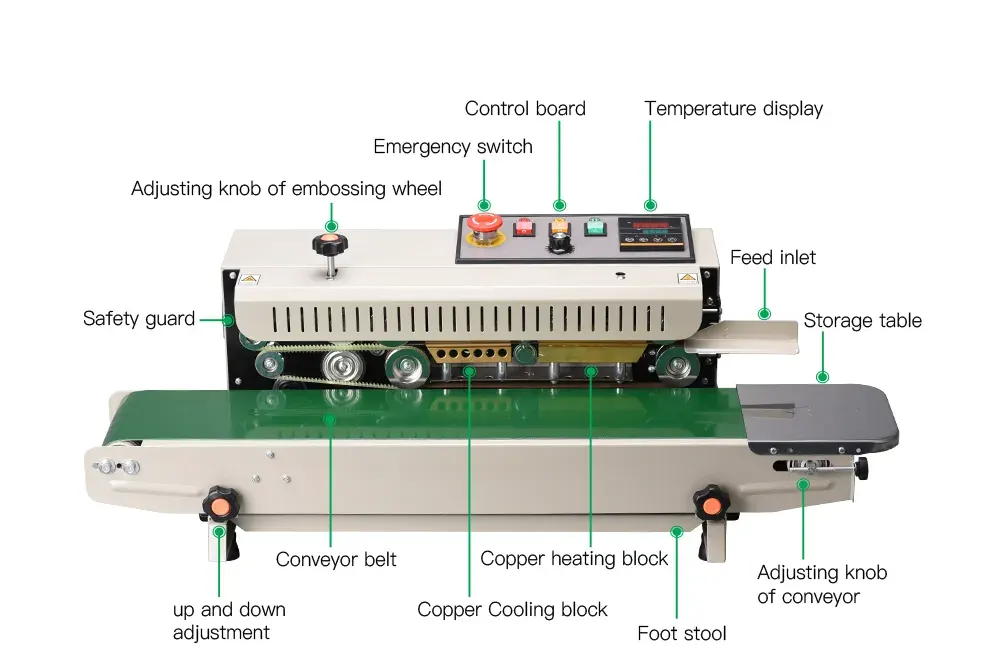 Control board

Temperature display

Emergency switch

Adjusting knob of embossing wheel

Feed inlet

Safety guard

Storage table

Conveyor belt

Copper heating block

Adjusting knob of conveyor

up and down adjustment

Copper Cooling block

Foot stool