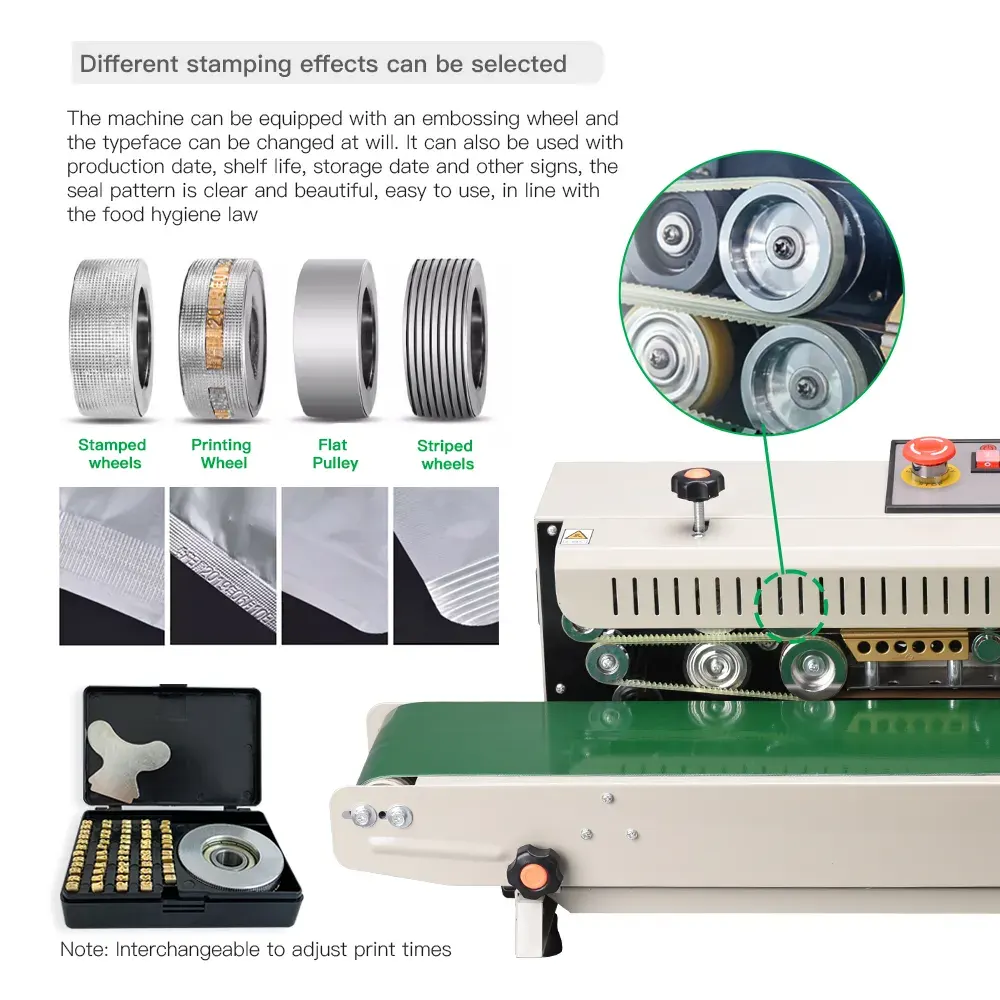 Different stamping effects can be selected

The machine can be equipped with an embossing wheel and the typeface can be changed at will. It can also be used with production date, shelf life, storage date and other signs, the seal pattern is clear and beautiful, easy to use, in line with the food hygiene law

Stamped wheels

Printing Wheel

Flat Pulley

Striped wheels

Note: Interchangeable to adjust print times