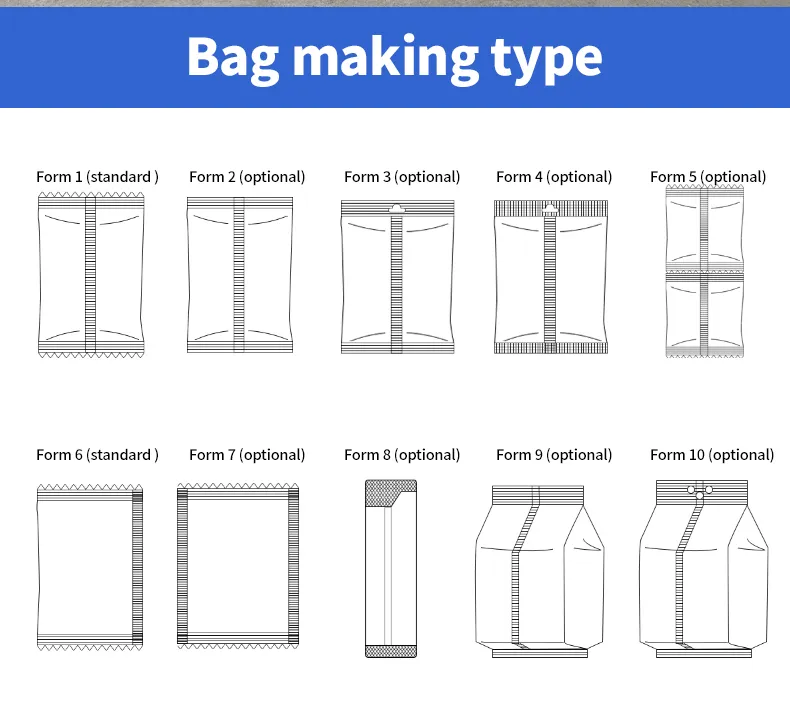 Bag making type

Form 1 (standard )
Form 2 (optional)
Form 3 (optional)
Form 4 (optional)
Form 5 (optional)

Form 6 (standard )
Form 7 (optional)
Form 8 (optional)
Form 9 (optional)
Form 10 (optional)